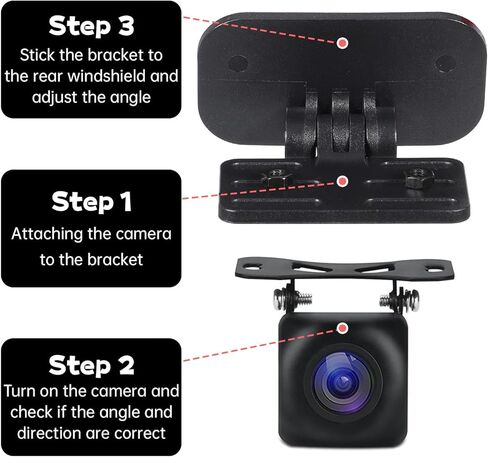 Step 3
Stick the bracket to the rear windshield and adjust the angle

Step 1
Attaching the camera to the bracket

Step 2
Turn on the camera and check if the angle and direction are correct