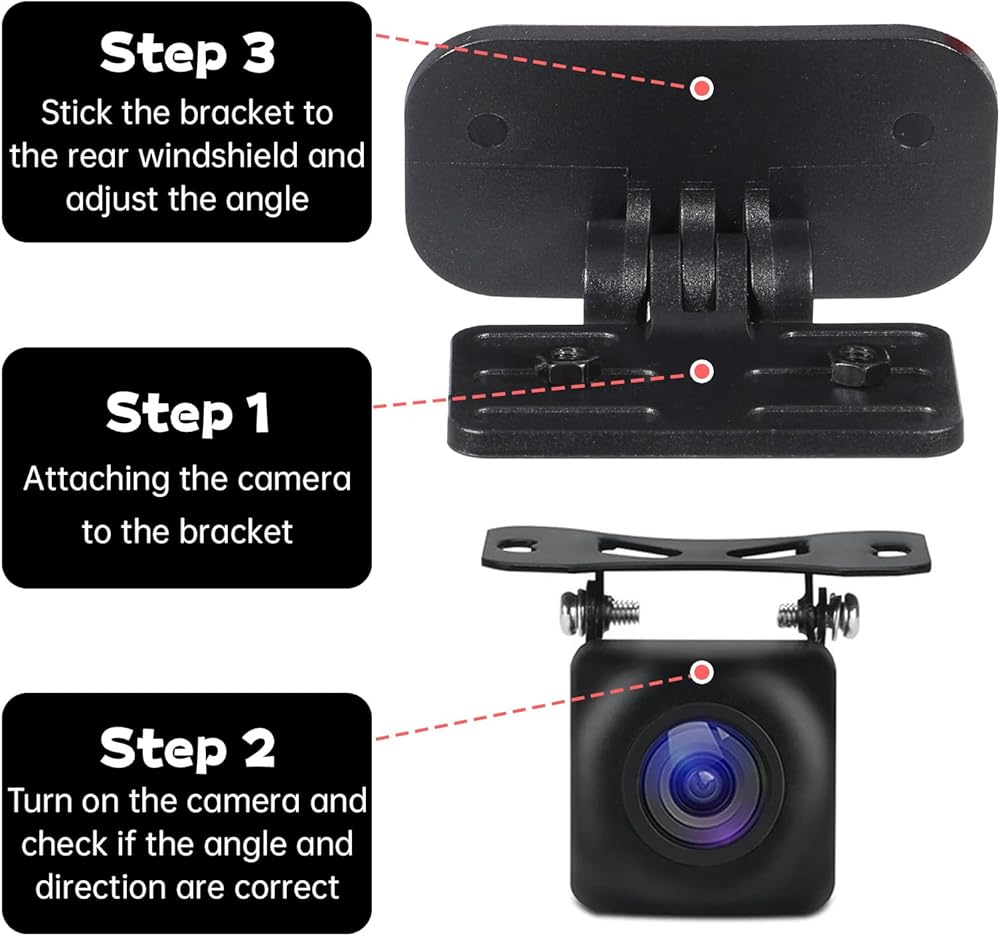 Step 3
Stick the bracket to the rear windshield and adjust the angle

Step 1
Attaching the camera to the bracket

Step 2
Turn on the camera and check if the angle and direction are correct