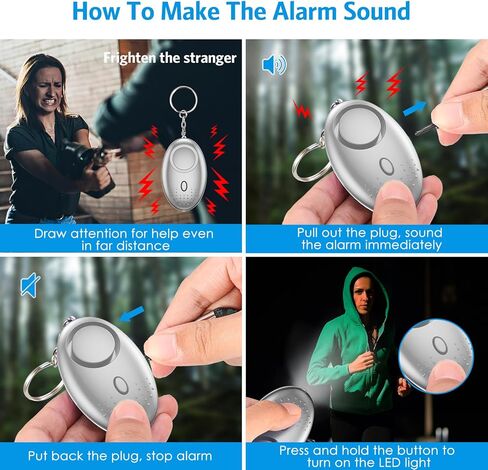 How To Make The Alarm Sound

Frighten the stranger

Draw attention for help even in far distance

Pull out the plug, sound the alarm immediately

Put back the plug, stop alarm

Press and hold the button to turn on the LED light