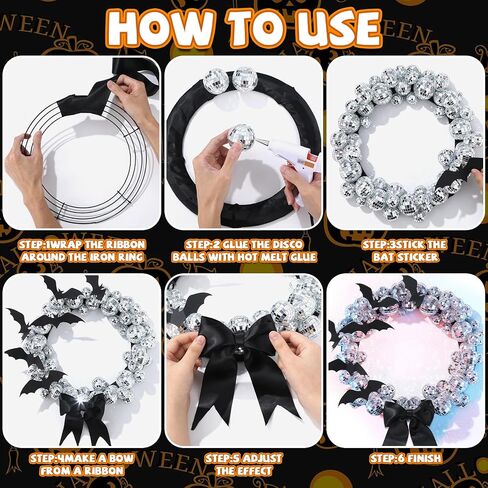 HOW TO USE

STEP:1WRAP THE RIBBON AROUND THE IRON RING

STEP:2 GLUE THE DISCO BALLS WITH HOT MELT GLUE

STEP:3STICK THE BAT STICKER

STEP:4MAKE A BOW FROM A RIBBON

STEP:5 ADJUST THE EFFECT

STEP:6 FINISH