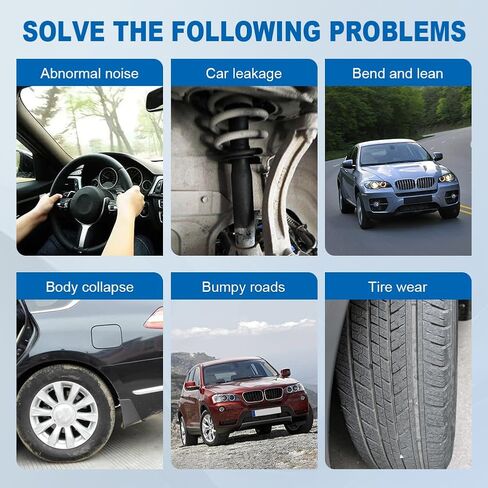 SOLVE THE FOLLOWING PROBLEMS

Abnormal noise

Car leakage

Bend and lean

Body collapse

Bumpy roads

Tire wear