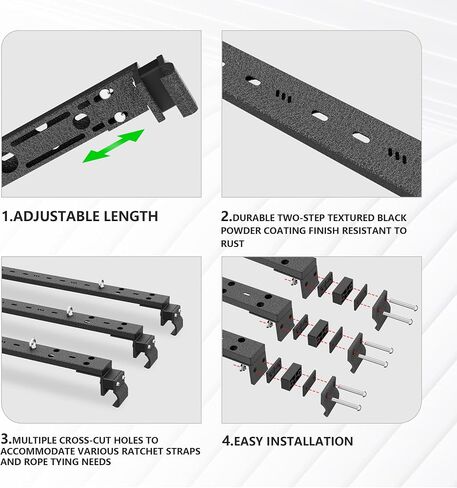 1.ADJUSTABLE LENGTH

2.DURABLE TWO-STEP TEXTURED BLACK POWDER COATING FINISH RESISTANT TO RUST

3.MULTIPLE CROSS-CUT HOLES TO ACCOMMODATE VARIOUS RATCHET STRAPS AND ROPE TYING NEEDS

4.EASY INSTALLATION