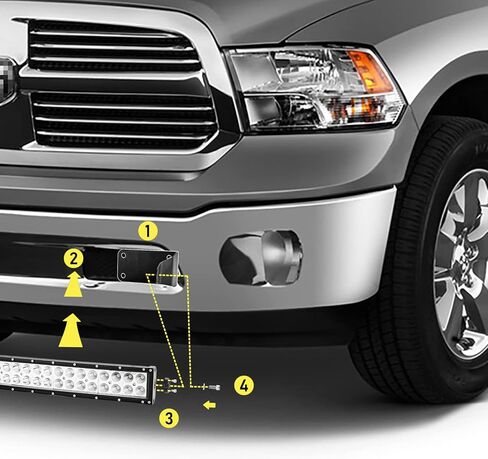 1
2
3
4