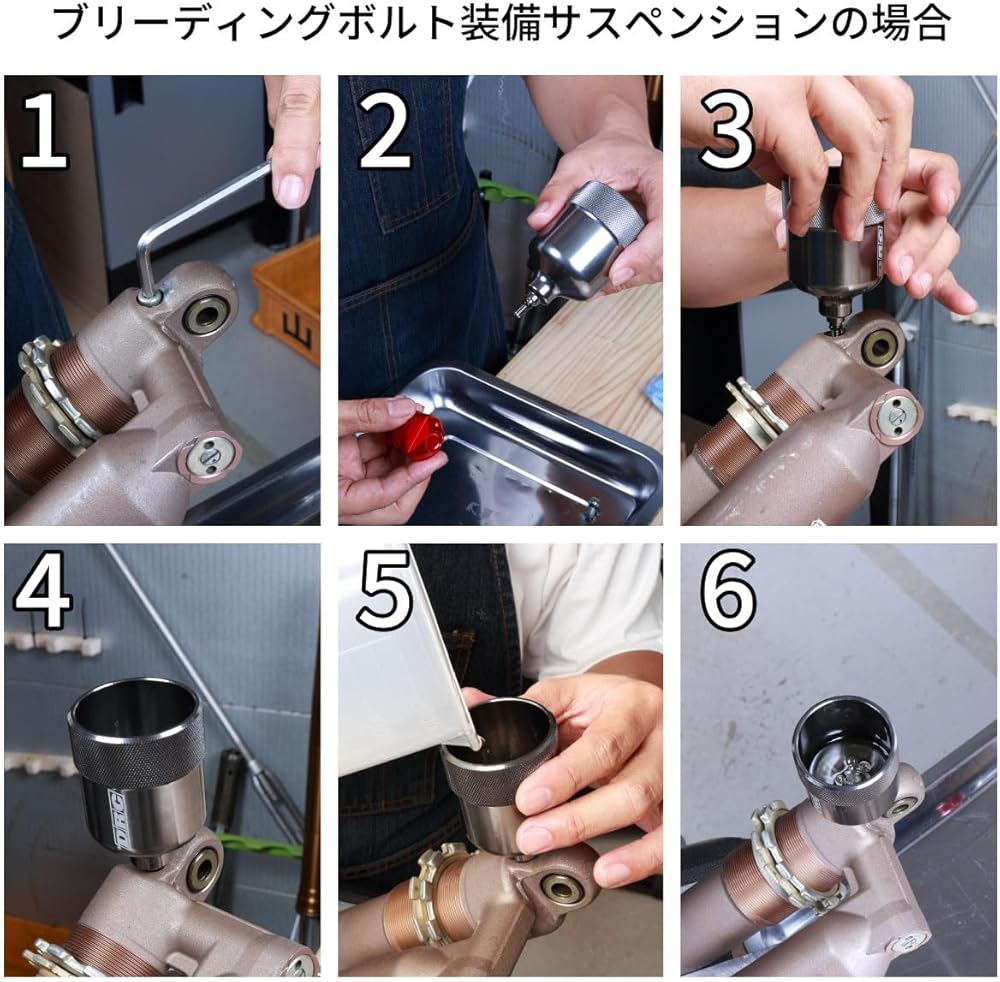 ブリーディングボルト装備サスペンションの場合

1

2

3

4

DRC

5

6