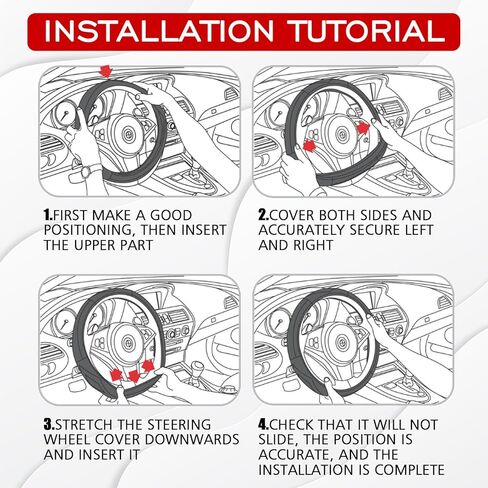 INSTALLATION TUTORIAL

1.FIRST MAKE A GOOD POSITIONING, THEN INSERT THE UPPER PART

2.COVER BOTH SIDES AND ACCURATELY SECURE LEFT AND RIGHT

3.STRETCH THE STEERING WHEEL COVER DOWNWARDS AND INSERT IT

4.CHECK THAT IT WILL NOT SLIDE, THE POSITION IS ACCURATE, AND THE INSTALLATION IS COMPLETE