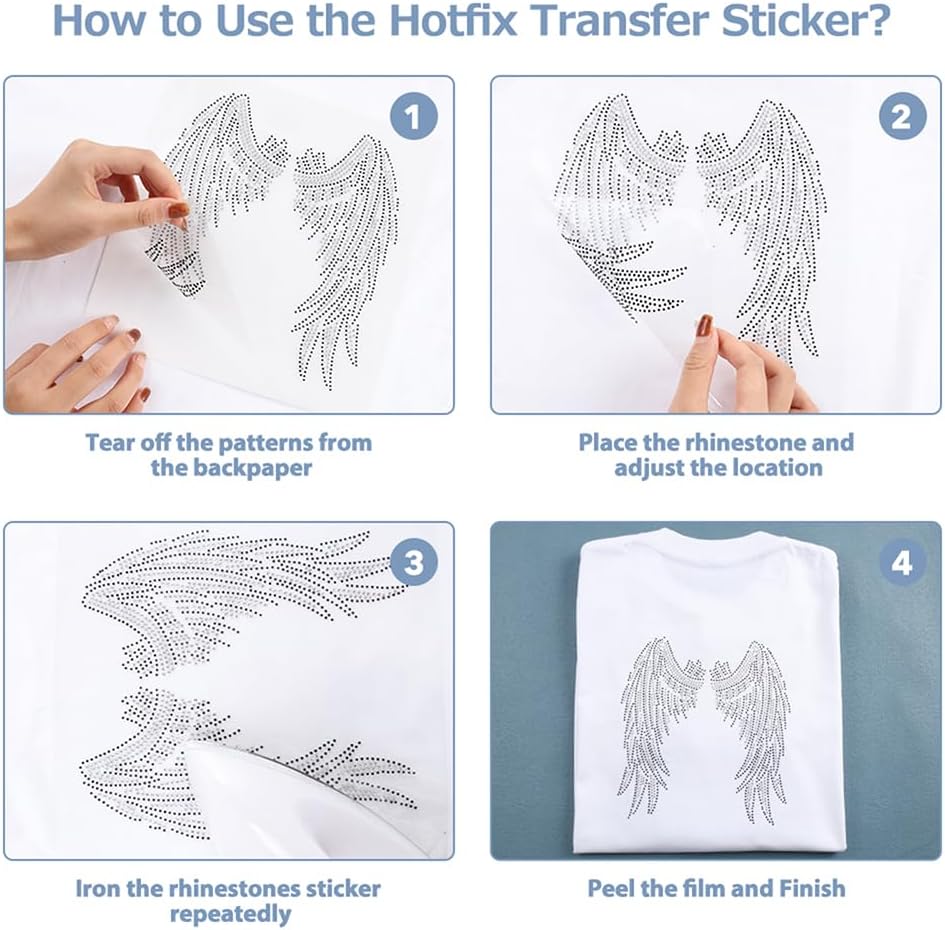 How to Use the Hotfix Transfer Sticker?

1

Tear off the patterns from the backpaper

2

Place the rhinestone and adjust the location

3

Iron the rhinestones sticker repeatedly

4

Peel the film and Finish