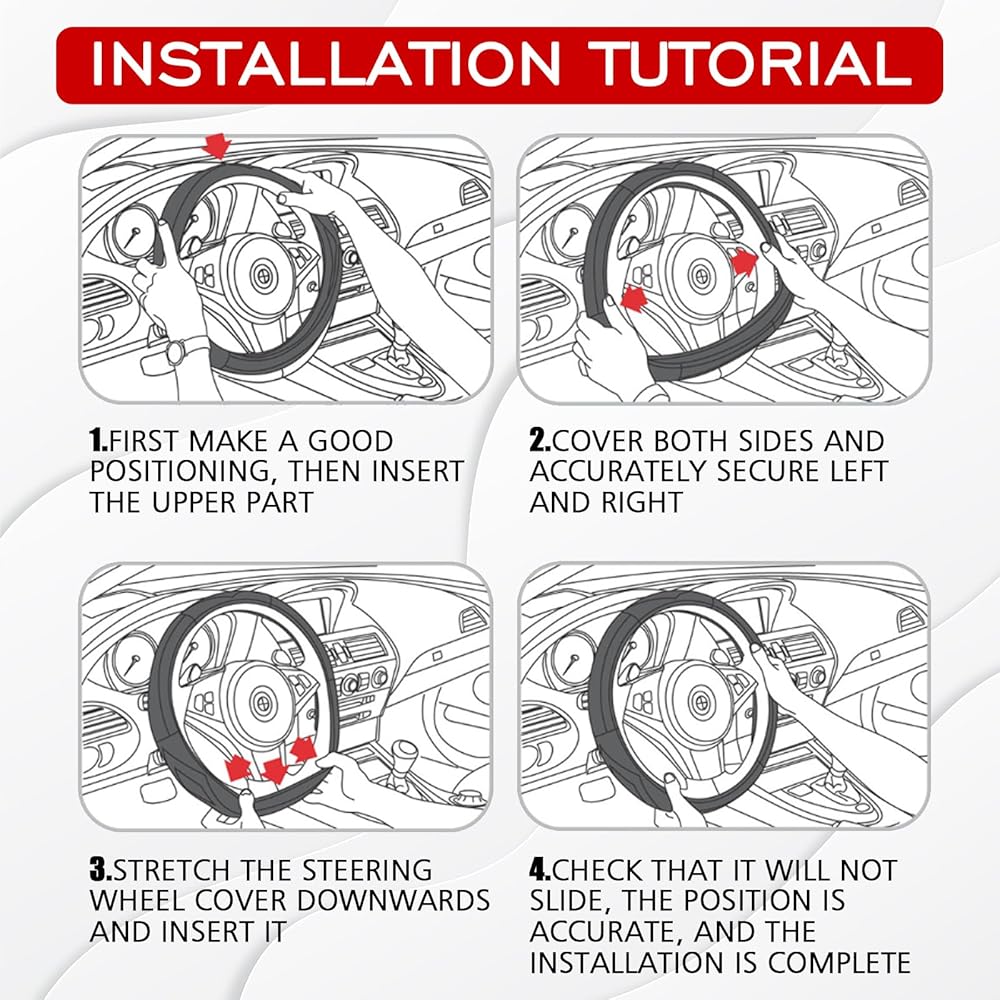 INSTALLATION TUTORIAL

1.FIRST MAKE A GOOD POSITIONING, THEN INSERT THE UPPER PART

2.COVER BOTH SIDES AND ACCURATELY SECURE LEFT AND RIGHT

3.STRETCH THE STEERING WHEEL COVER DOWNWARDS AND INSERT IT

4.CHECK THAT IT WILL NOT SLIDE, THE POSITION IS ACCURATE, AND THE INSTALLATION IS COMPLETE