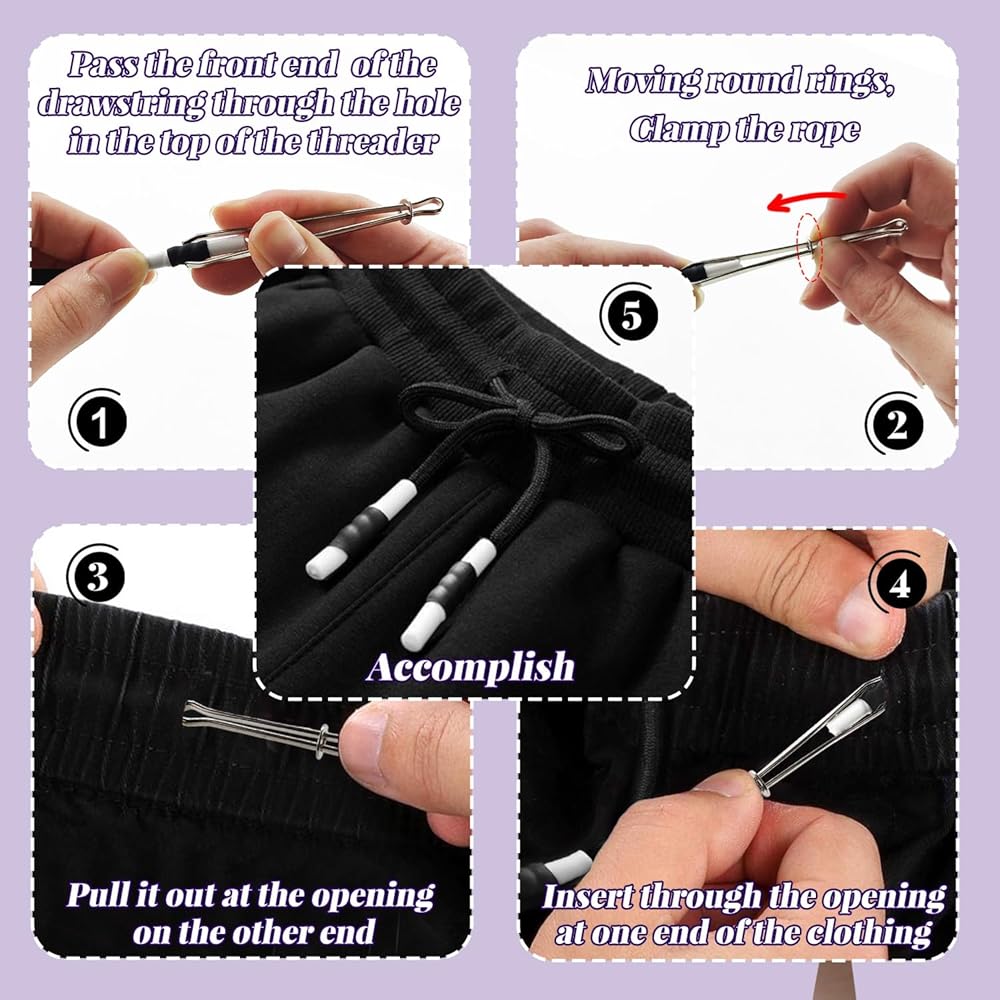 Pass the front end of the drawstring through the hole in the top of the threader

1

Moving round rings, Clamp the rope

2

5

Accomplish

3

Pull it out at the opening on the other end

4

Insert through the opening at one end of the clothing