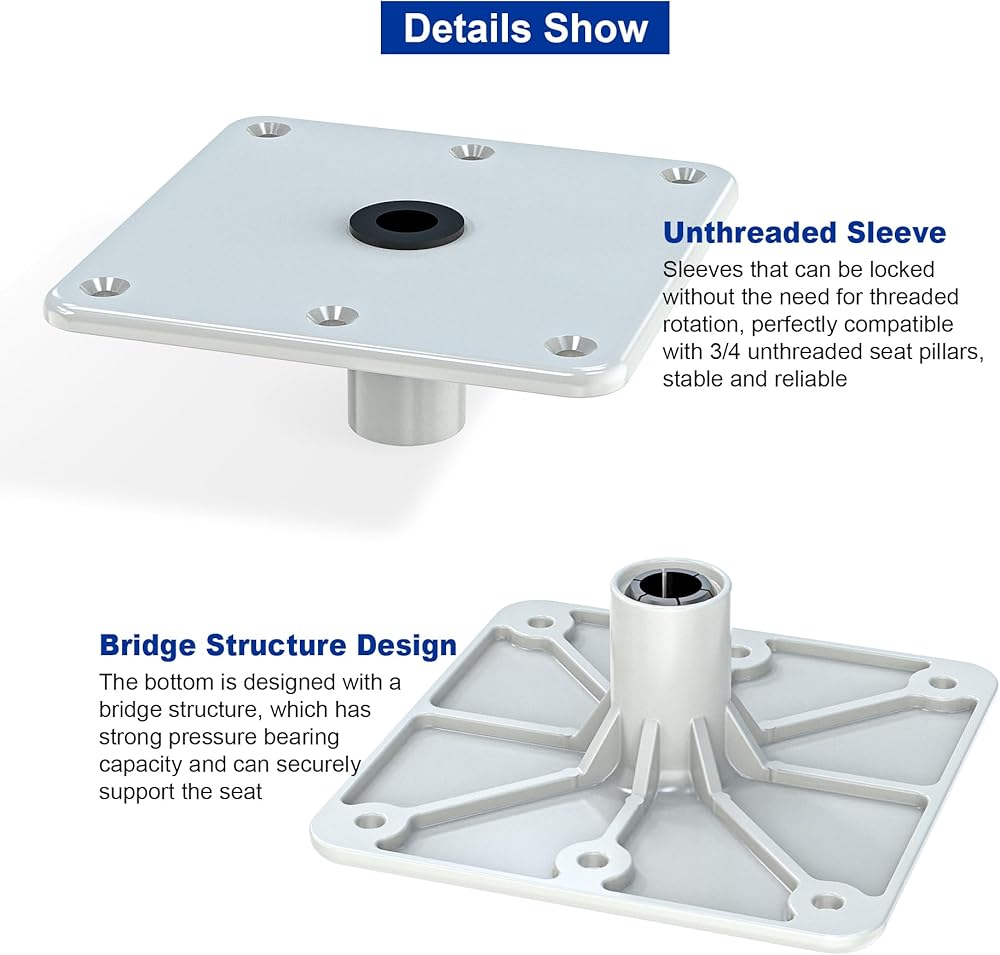 Details Show

Unthreaded Sleeve

Sleeves that can be locked without the need for threaded rotation, perfectly compatible with 3/4 unthreaded seat pillars, stable and reliable

Bridge Structure Design

The bottom is designed with a bridge structure, which has strong pressure bearing capacity and can securely support the seat