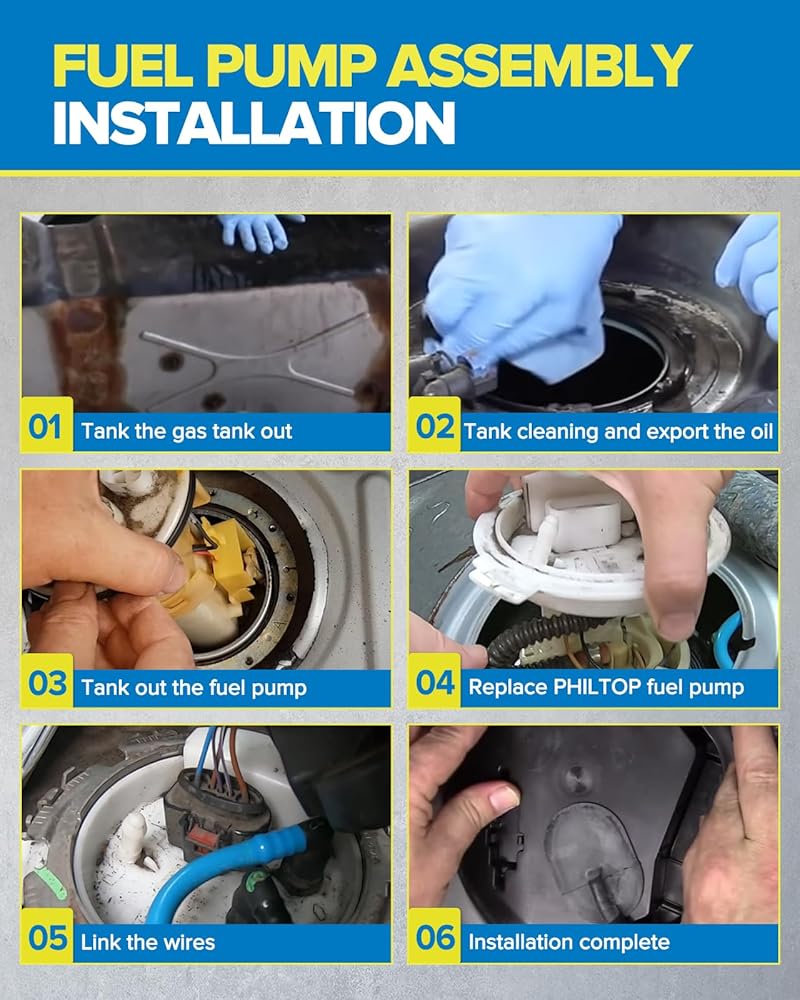 FUEL PUMP ASSEMBLY INSTALLATION

01 Tank the gas tank out

02 Tank cleaning and export the oil

03 Tank out the fuel pump

04 Replace PHILTOP fuel pump

05 Link the wires

06 Installation complete