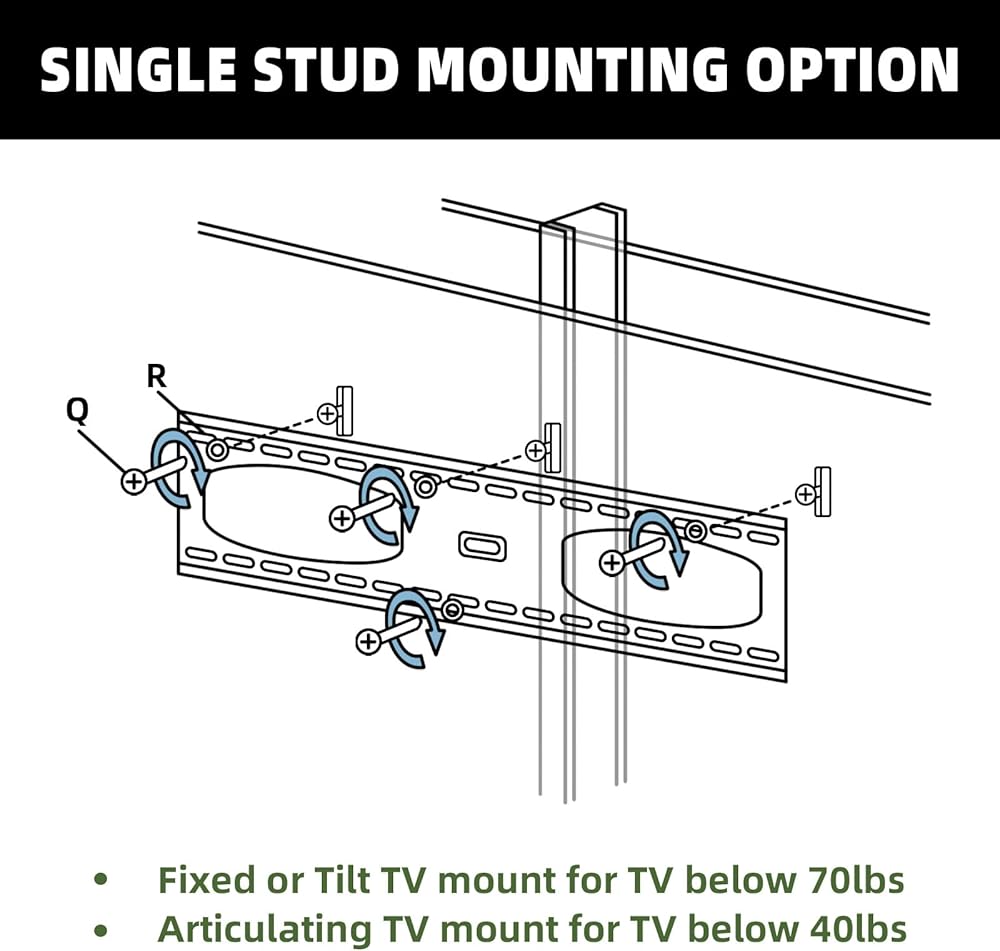 SINGLE STUD MOUNTING OPTION

R

Q

• Fixed or Tilt TV mount for TV below 70lbs
• Articulating TV mount for TV below 40lbs