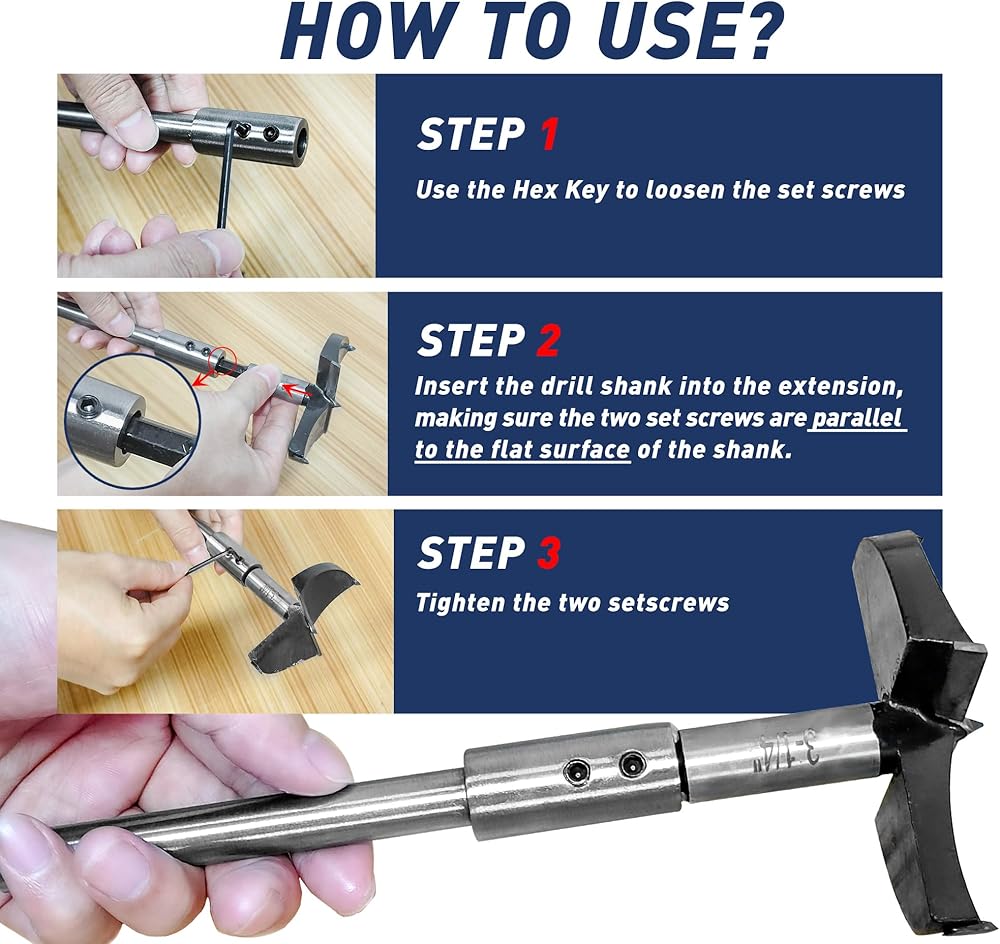 HOW TO USE?

STEP 1
Use the Hex Key to loosen the set screws

STEP 2
Insert the drill shank into the extension, making sure the two set screws are parallel to the flat surface of the shank.

STEP 3
Tighten the two setscrews

3-1/4"