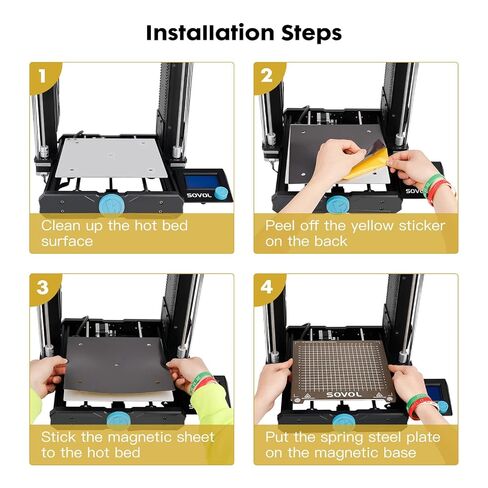 Installation Steps

1

SOVOL

Clean up the hot bed surface

2

SOVOL

Peel off the yellow sticker on the back

3

Stick the magnetic sheet to the hot bed

4

SOVOL

Put the spring steel plate on the magnetic base