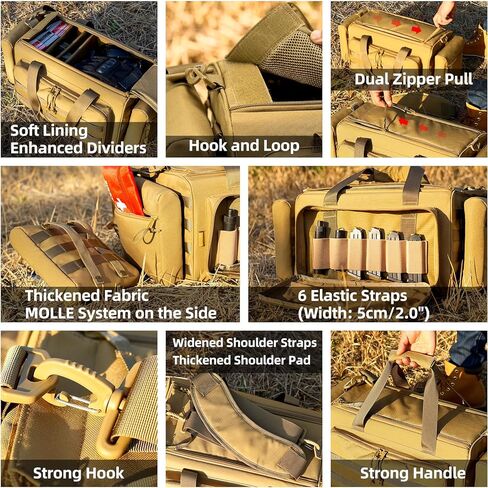 Soft Lining
Enhanced Dividers

Hook and Loop

Dual Zipper Pull

Thickened Fabric
MOLLE System on the Side

6 Elastic Straps
(Width: 5cm/2.0")

Strong Hook

Widened Shoulder Straps
Thickened Shoulder Pad

Strong Handle