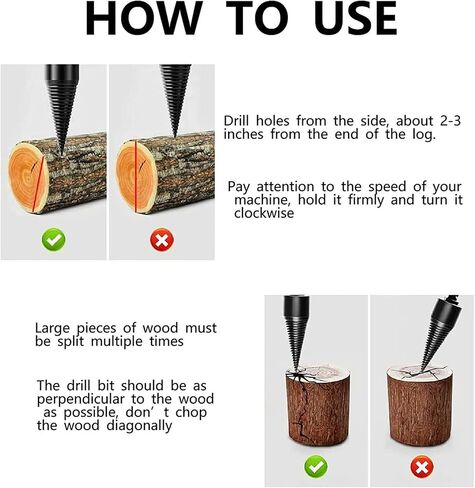 HOW TO USE

Drill holes from the side, about 2-3 inches from the end of the log.

Pay attention to the speed of your machine, hold it firmly and turn it clockwise

Large pieces of wood must be split multiple times

The drill bit should be as perpendicular to the wood as possible, don' t chop the wood diagonally