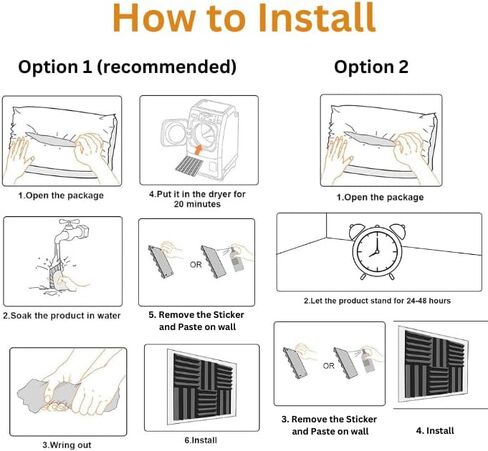 How to Install

Option 1 (recommended)

1.Open the package

2.Soak the product in water

3.Wring out

4.Put it in the dryer for 20 minutes

OR

5. Remove the Sticker and Paste on wall

6.Install

Option 2

1.Open the package

2.Let the product stand for 24-48 hours

OR

3. Remove the Sticker and Paste on wall

4. Install