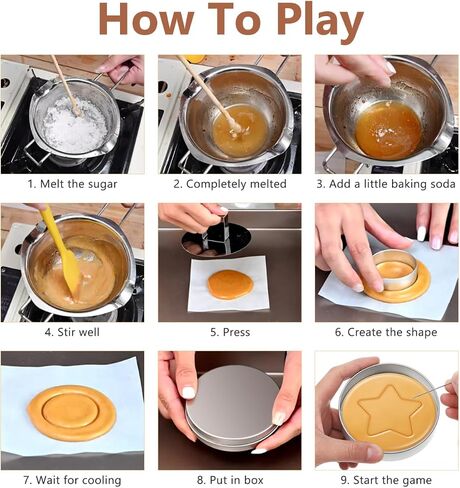 How To Play

1. Melt the sugar

2. Completely melted

3. Add a little baking soda

4. Stir well

5. Press

6. Create the shape

7. Wait for cooling

8. Put in box

9. Start the game