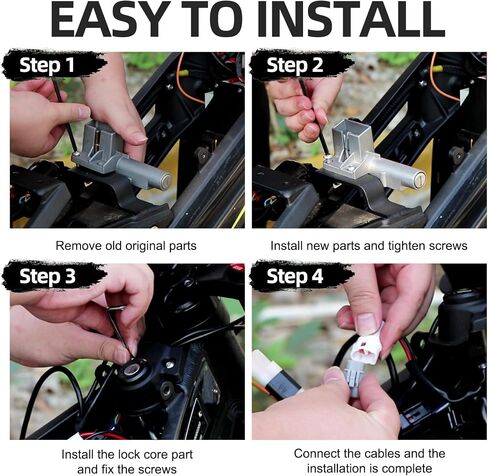 EASY TO INSTALL

Step 1

Remove old original parts

Step 2

Install new parts and tighten screws

Step 3

Install the lock core part and fix the screws

Step 4

Connect the cables and the installation is complete