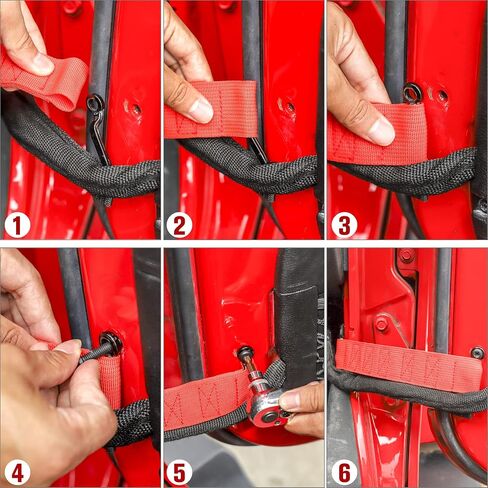 1

2

3

4

5

6