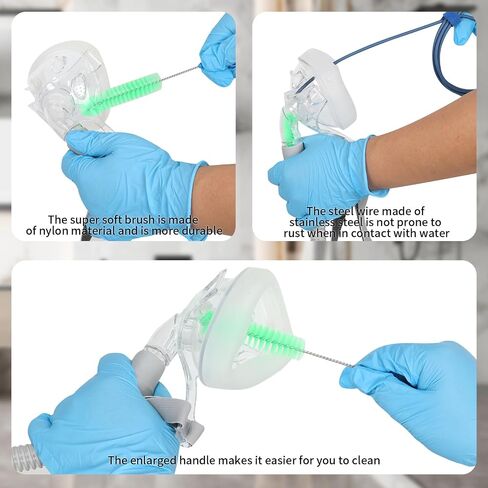 The super soft brush is made of nylon material and is more durable

The steel wire made of stainless steel is not prone to rust when in contact with water

The enlarged handle makes it easier for you to clean