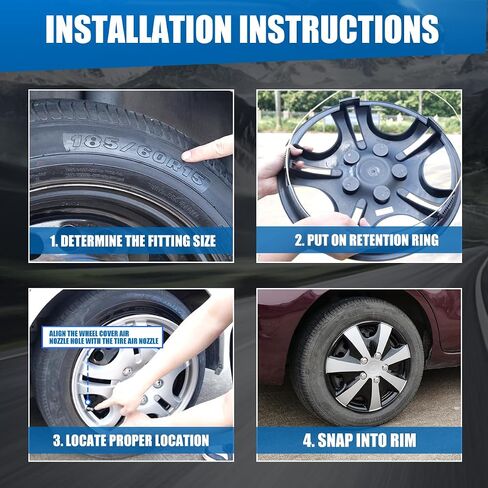 INSTALLATION INSTRUCTIONS

185/60R15

1. DETERMINE THE FITTING SIZE

2. PUT ON RETENTION RING

ALIGN THE WHEEL COVER AIR NOZZLE HOLE WITH THE TIRE AIR NOZZLE

3. LOCATE PROPER LOCATION

4. SNAP INTO RIM