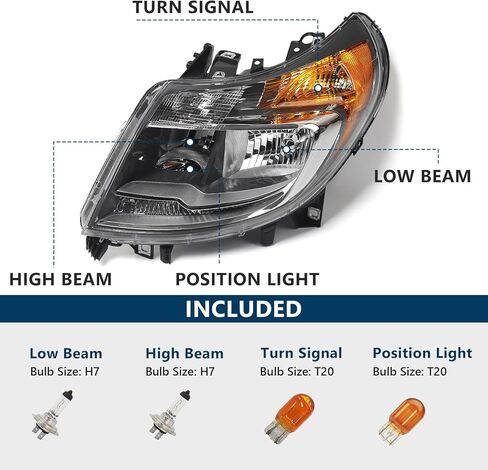 TURN SIGNAL

LOW BEAM

HIGH BEAM

POSITION LIGHT

INCLUDED

Low Beam
Bulb Size: H7

High Beam
Bulb Size: H7

Turn Signal
Bulb Size: T20

Position Light
Bulb Size: T20