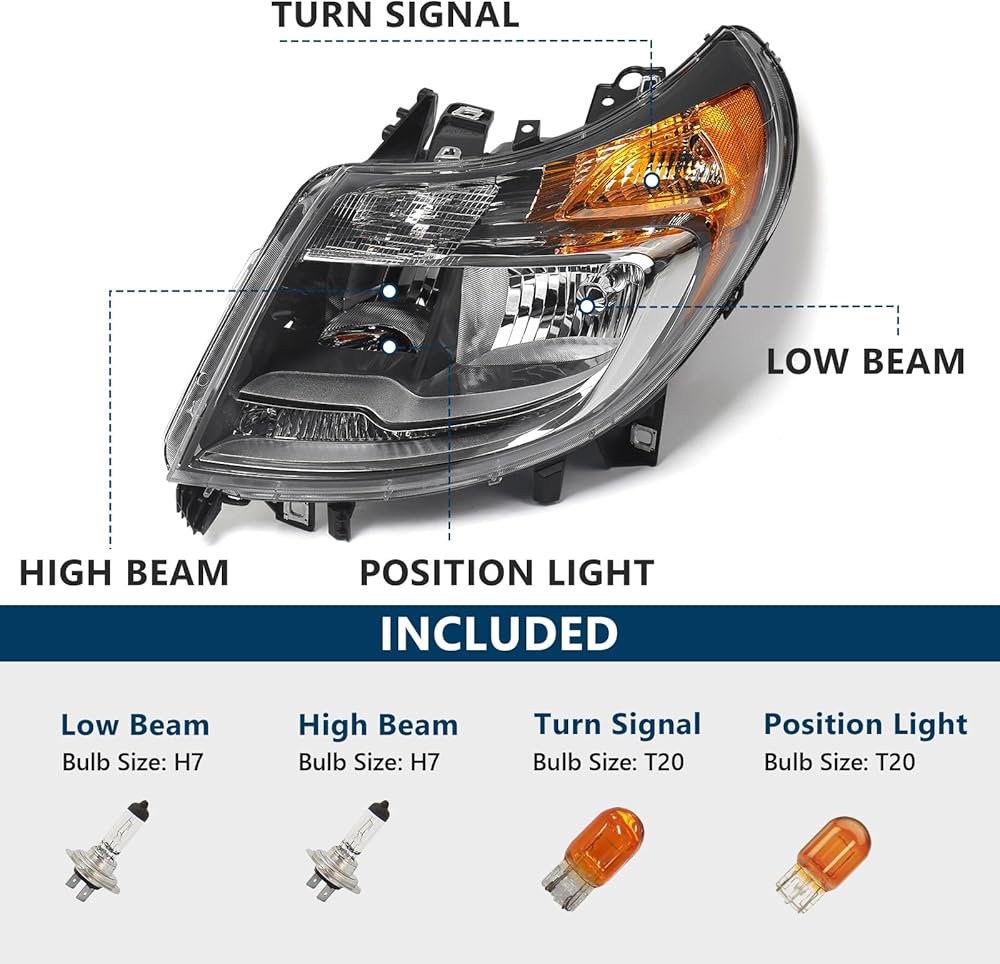 TURN SIGNAL

LOW BEAM

HIGH BEAM

POSITION LIGHT

INCLUDED

Low Beam
Bulb Size: H7

High Beam
Bulb Size: H7

Turn Signal
Bulb Size: T20

Position Light
Bulb Size: T20