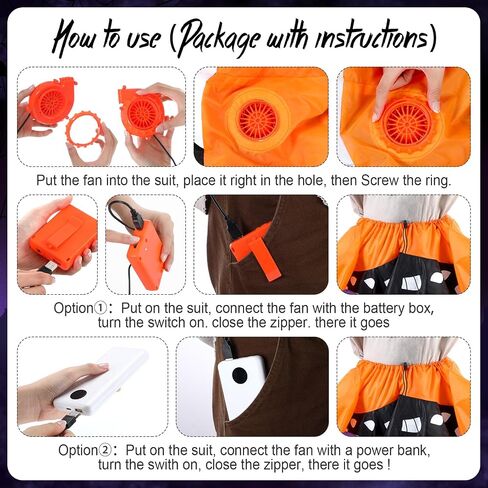 How to use (Package with instructions)

Put the fan into the suit, place it right in the hole, then Screw the ring.

Option①: Put on the suit, connect the fan with the battery box, turn the switch on. close the zipper. there it goes

Option②: Put on the suit, connect the fan with a power bank, turn the swith on, close the zipper, there it goes !