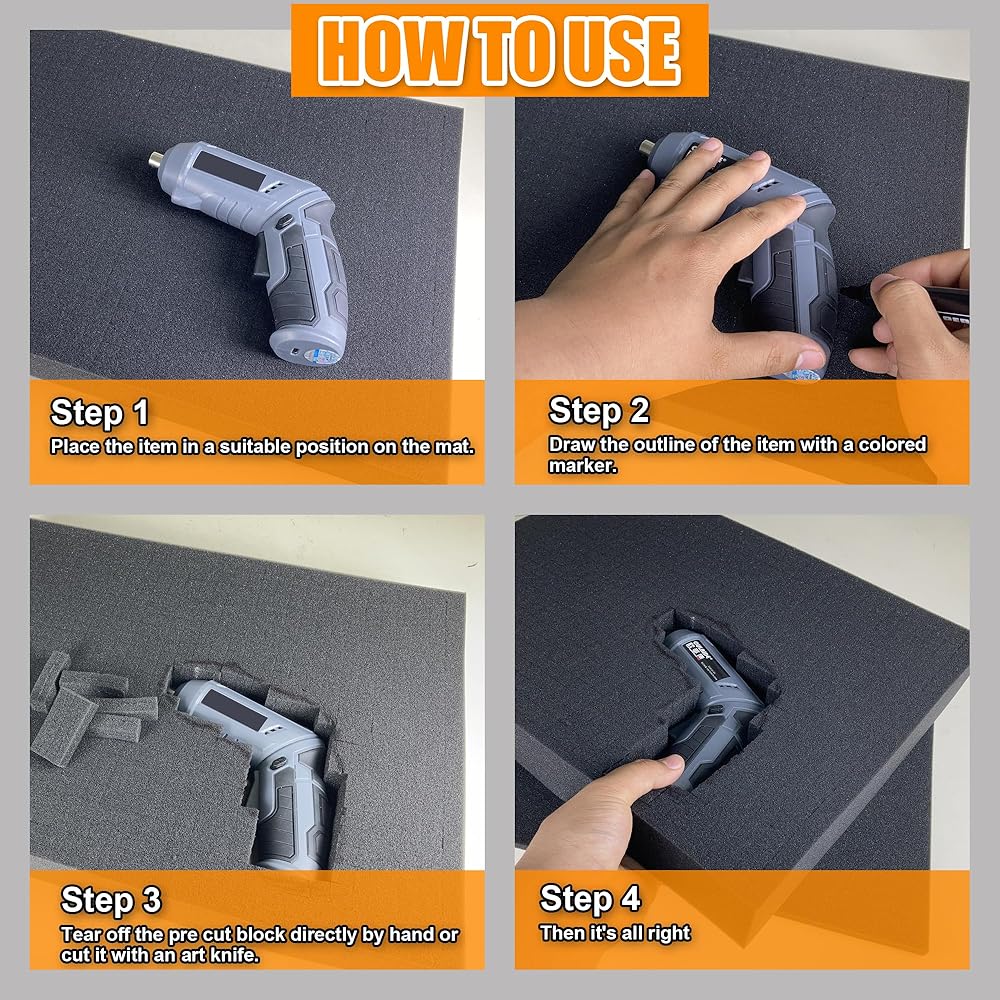 HOW TO USE

Step 1
Place the item in a suitable position on the mat.

Step 2
Draw the outline of the item with a colored marker.

Step 3
Tear off the pre cut block directly by hand or cut it with an art knife.

Step 4
Then it's all right