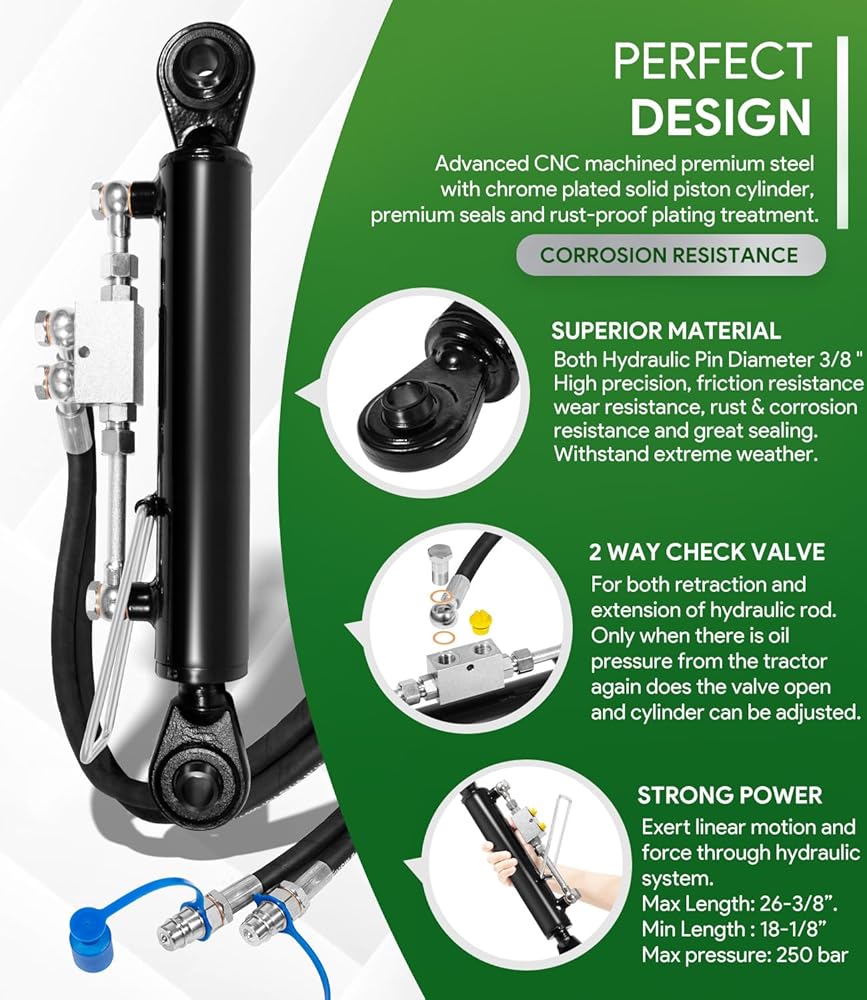 PERFECT DESIGN

Advanced CNC machined premium steel with chrome plated solid piston cylinder, premium seals and rust-proof plating treatment.

CORROSION RESISTANCE

SUPERIOR MATERIAL

Both Hydraulic Pin Diameter 3/8 " High precision, friction resistance wear resistance, rust & corrosion resistance and great sealing. Withstand extreme weather.

2 WAY CHECK VALVE

For both retraction and extension of hydraulic rod. Only when there is oil pressure from the tractor again does the valve open and cylinder can be adjusted.

STRONG POWER

Exert linear motion and force through hydraulic system.
Max Length: 26-3/8".
Min Length : 18-1/8"
Max pressure: 250 bar