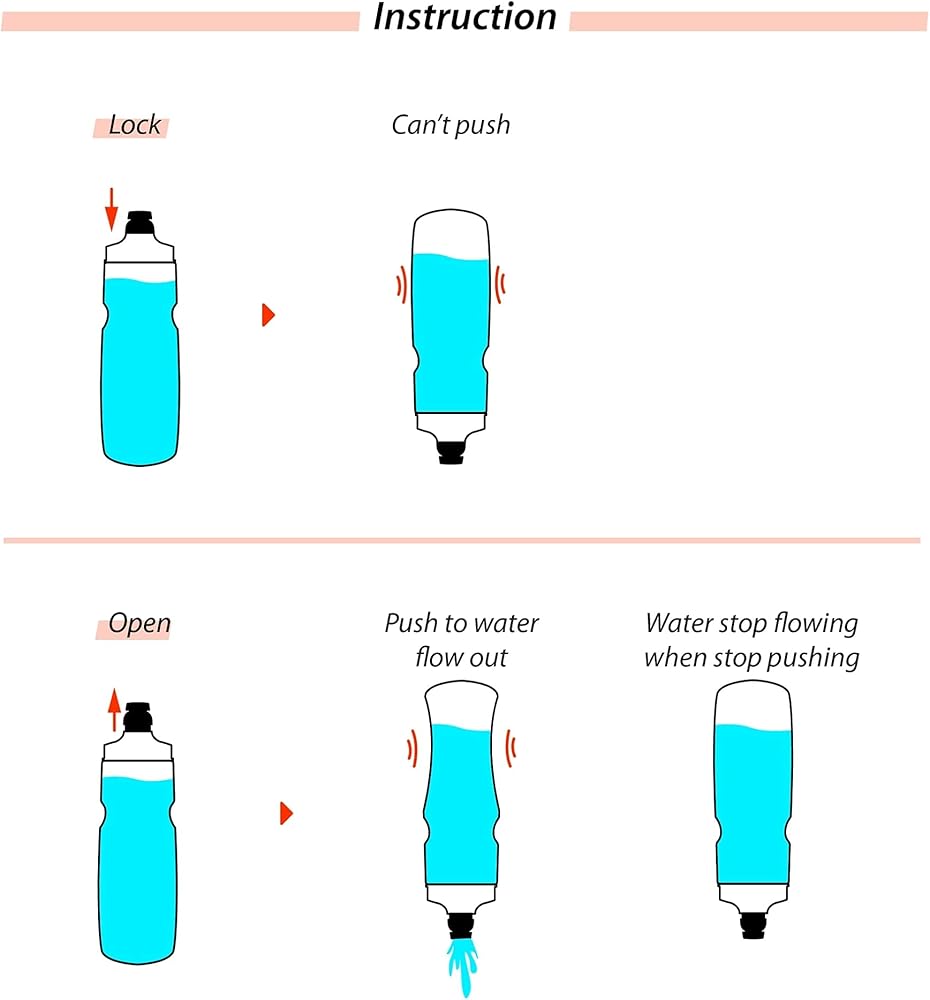 Instruction

Lock

Can't push

Open

Push to water flow out

Water stop flowing when stop pushing