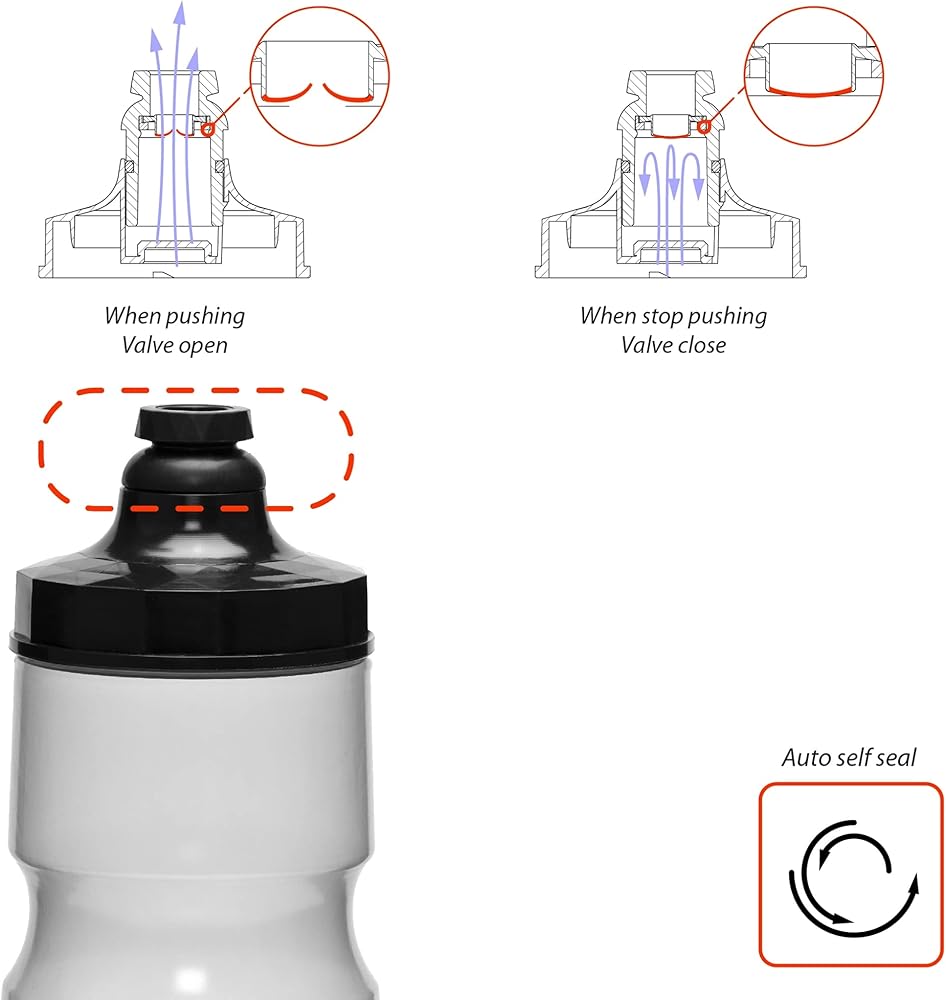 When pushing
Valve open

When stop pushing
Valve close

Auto self seal