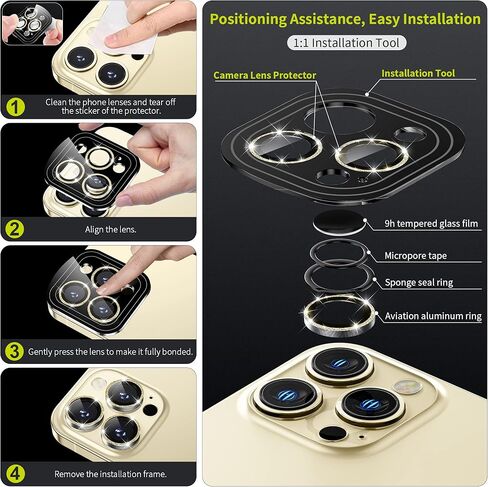 1
Clean the phone lenses and tear off the sticker of the protector.

2
Align the lens.

3
Gently press the lens to make it fully bonded.

4
Remove the installation frame.

Positioning Assistance, Easy Installation

1:1 Installation Tool

Camera Lens Protector

Installation Tool

9h tempered glass film

Micropore tape

Sponge seal ring

Aviation aluminum ring