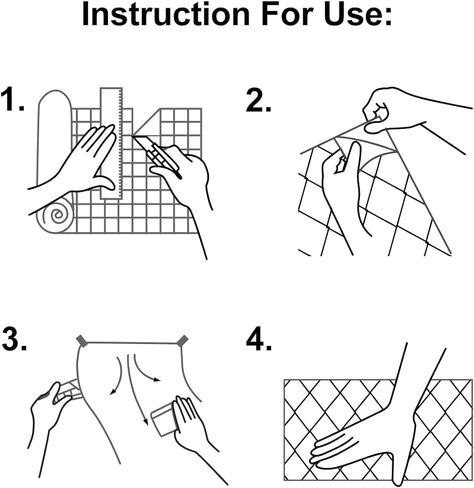 Instruction For Use:

1.

2.

3.

4.