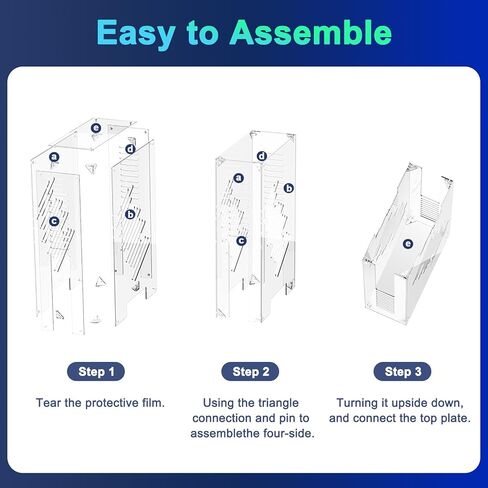 Easy to Assemble

e

a

d

c

b

d

a

b

c

e

Step 1

Tear the protective film.

Step 2

Using the triangle connection and pin to assemblethe four-side.

Step 3

Turning it upside down, and connect the top plate.