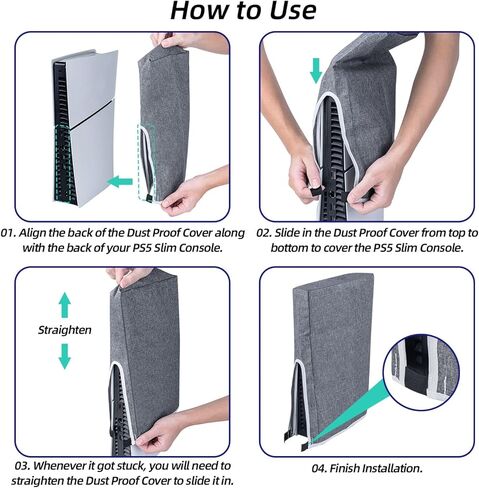 How to Use

01. Align the back of the Dust Proof Cover along with the back of your PS5 Slim Console.

02. Slide in the Dust Proof Cover from top to bottom to cover the PS5 Slim Console.

Straighten

03. Whenever it got stuck, you will need to straighten the Dust Proof Cover to slide it in.

04. Finish Installation.