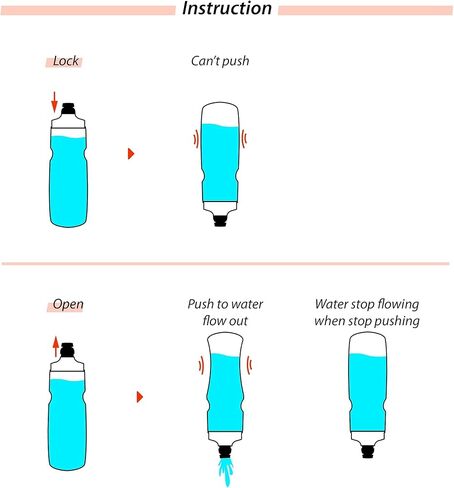 Instruction

Lock

Can't push

Open

Push to water flow out

Water stop flowing when stop pushing