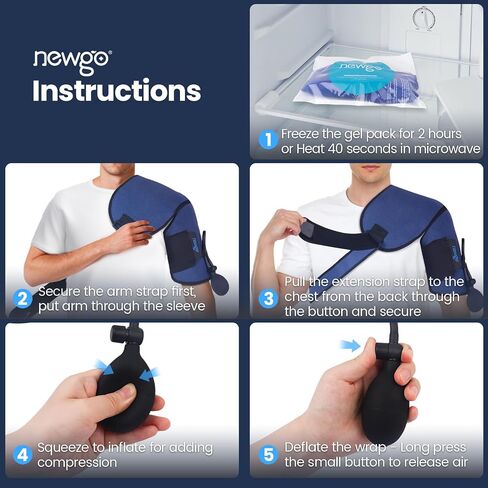 newgo®
Instructions

newgo

1 Freeze the gel pack for 2 hours or Heat 40 seconds in microwave

2 Secure the arm strap first, put arm through the sleeve

3 Pull the extension strap to the chest from the back through the button and secure

4 Squeeze to inflate for adding compression

5 Deflate the wrap - Long press the small button to release air