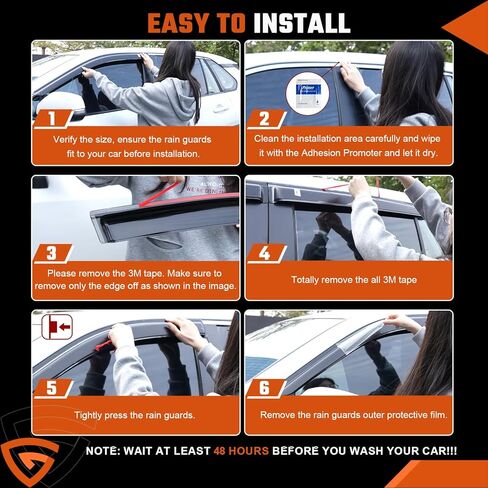 EASY TO INSTALL

1
Verify the size, ensure the rain guards fit to your car before installation.

2
Clean the installation area carefully and wipe it with the Adhesion Promoter and let it dry.

3
Please remove the 3M tape. Make sure to remove only the edge off as shown in the image.

4
Totally remove the all 3M tape

5
Tightly press the rain guards.

6
Remove the rain guards outer protective film.

NOTE: WAIT AT LEAST 48 HOURS BEFORE YOU WASH YOUR CAR!!!