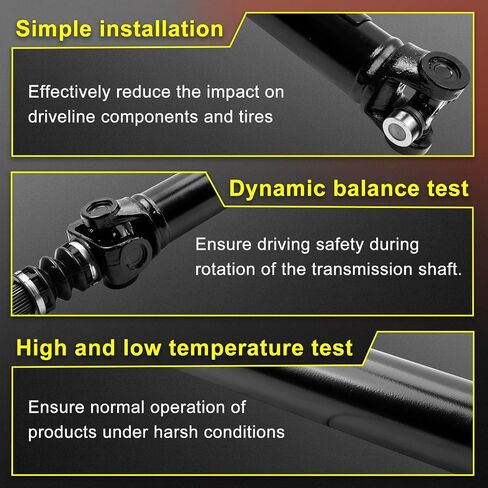 Simple installation

Effectively reduce the impact on driveline components and tires

Dynamic balance test

Ensure driving safety during rotation of the transmission shaft.

High and low temperature test

Ensure normal operation of products under harsh conditions