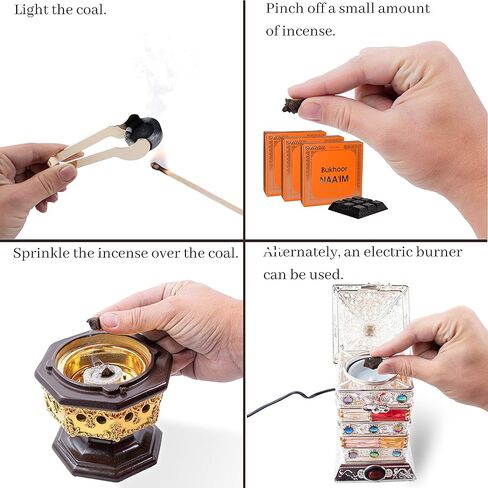 Light the coal.

Pinch off a small amount of incense.

Bukhoor NAA'IM

Sprinkle the incense over the coal.

Alternately, an electric burner can be used.