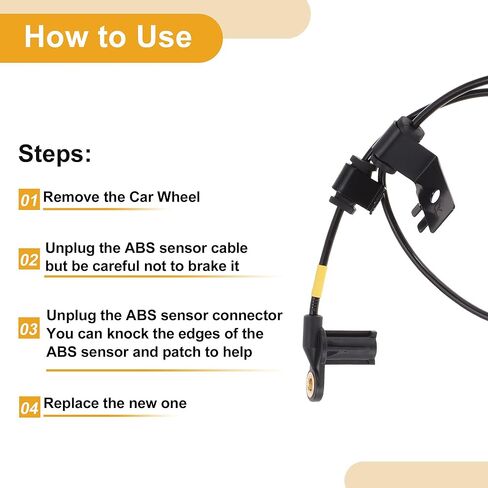 How to Use

Steps:

01 Remove the Car Wheel

02 Unplug the ABS sensor cable but be careful not to brake it

03 Unplug the ABS sensor connector You can knock the edges of the ABS sensor and patch to help

04 Replace the new one