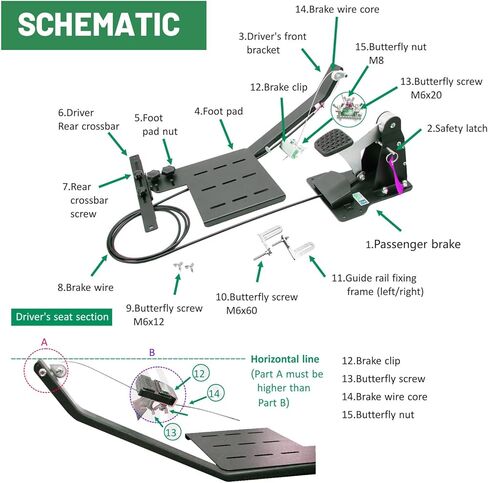 SCHEMATIC

14.Brake wire core

3.Driver's front bracket

15.Butterfly nut M8

13.Butterfly screw M6x20

12.Brake clip

6.Driver Rear crossbar

5.Foot pad nut

4.Foot pad

2.Safety latch

7.Rear crossbar screw

1.Passenger brake

8.Brake wire

9.Butterfly screw M6x12

10.Butterfly screw M6x60

11.Guide rail fixing frame (left/right)

Driver's seat section

A

B

Horizontal line (Part A must be higher than Part B)

12

14

13

12.Brake clip
13.Butterfly screw
14.Brake wire core
15.Butterfly nut