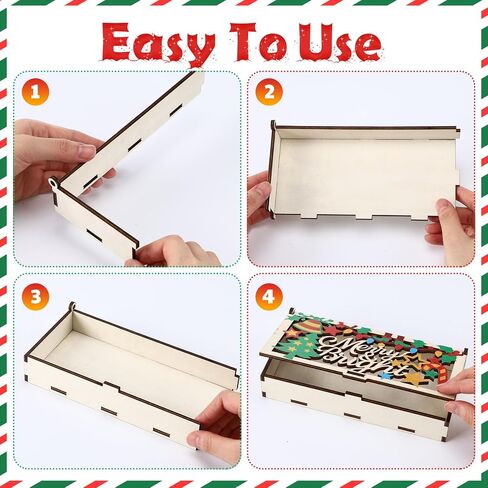 Easy To Use

1

2

3

4

Merry & Bright