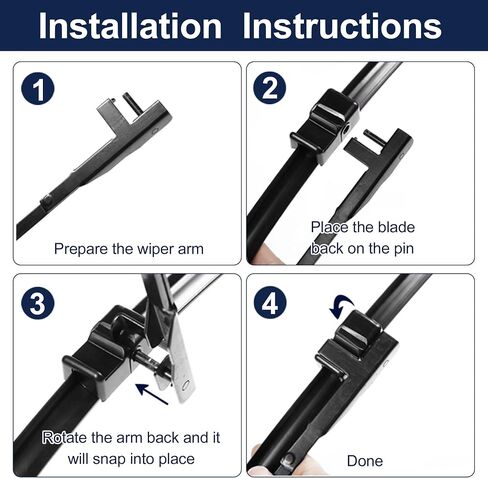 Installation Instructions

1

Prepare the wiper arm

2

Place the blade back on the pin

3

Rotate the arm back and it will snap into place

4

Done