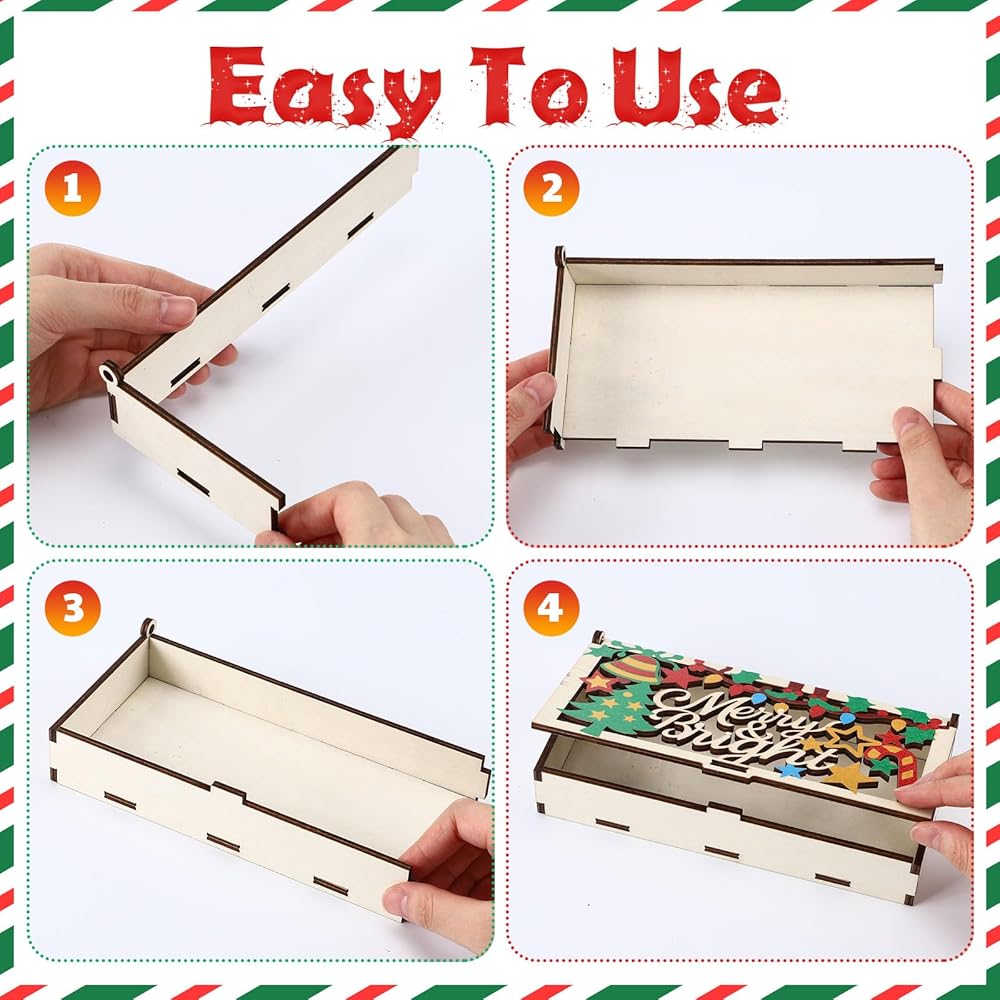 Easy To Use

1

2

3

4

Merry & Bright