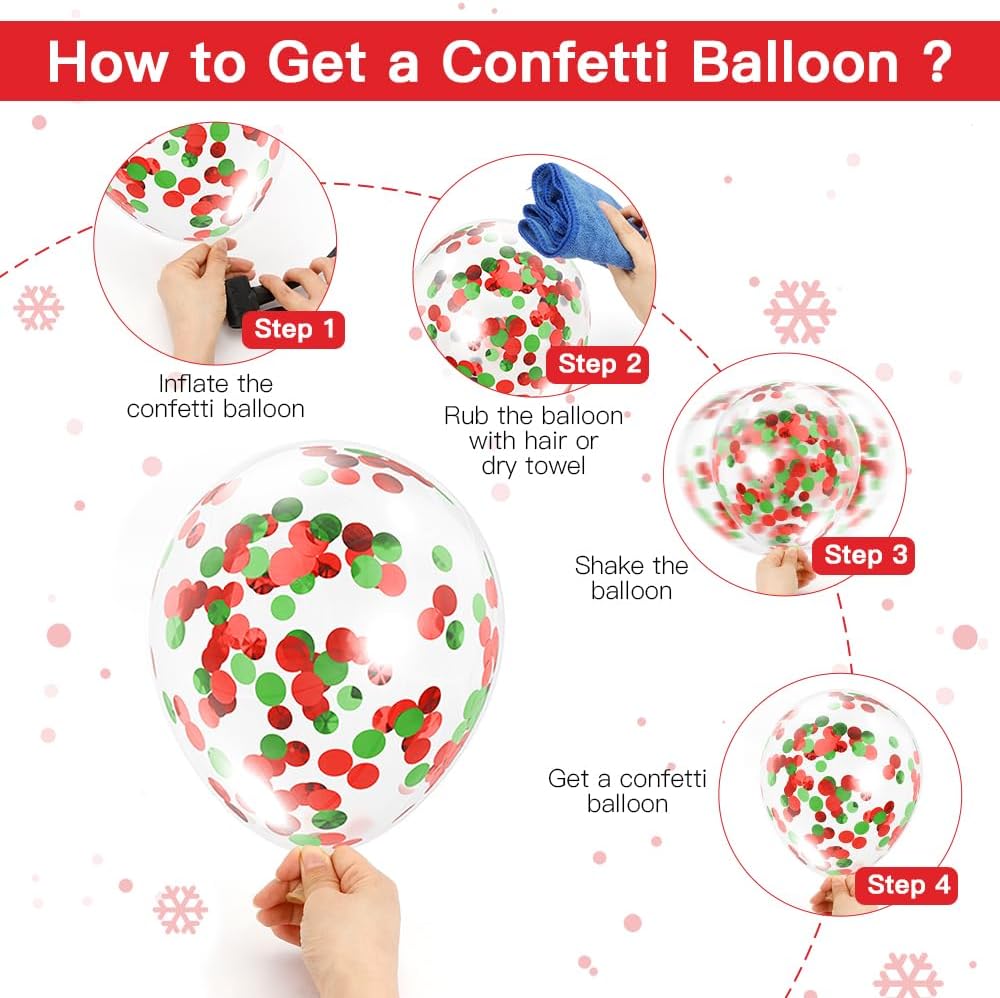 How to Get a Confetti Balloon ?

Step 1

Inflate the confetti balloon

Step 2

Rub the balloon with hair or dry towel

Step 3

Shake the balloon

Step 4

Get a confetti balloon