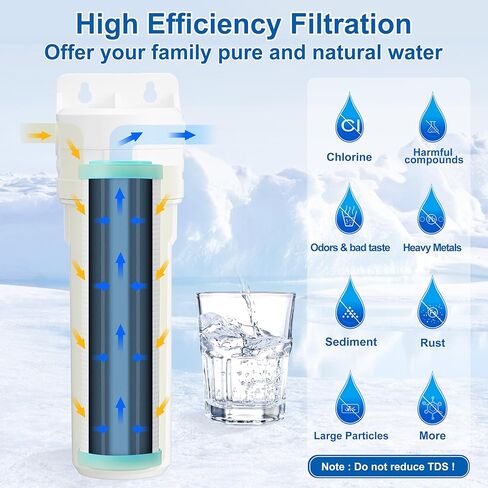 High Efficiency Filtration
Offer your family pure and natural water

Cl
Chlorine
Harmful compounds
Odors & bad taste
Heavy Metals
Sediment
Rust
Large Particles
More

Note : Do not reduce TDS !