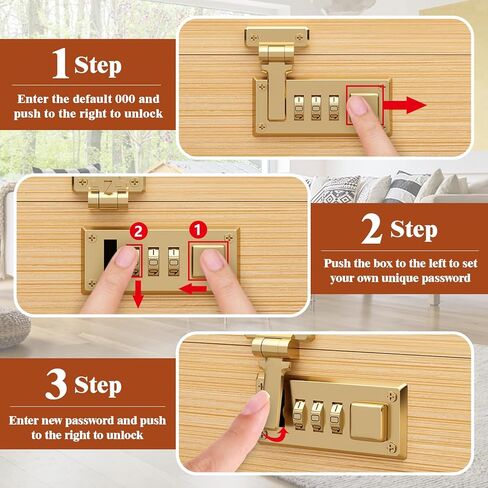 1 Step

Enter the default 000 and push to the right to unlock

2

1

2 Step

Push the box to the left to set your own unique password

3 Step

Enter new password and push to the right to unlock