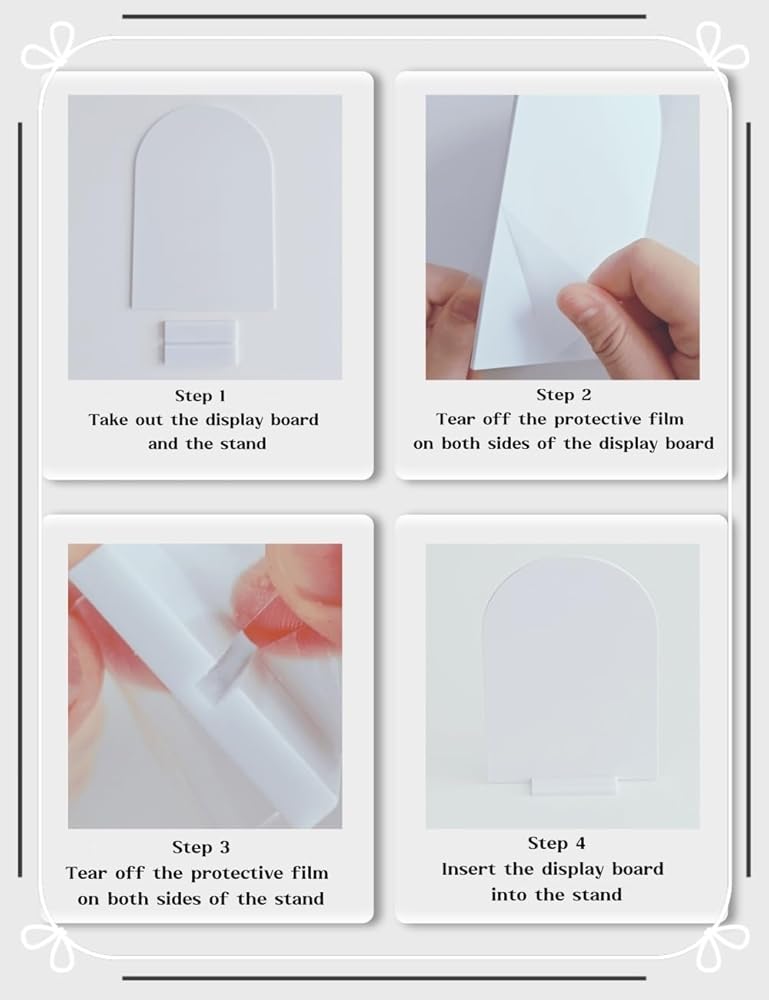 Step 1
Take out the display board and the stand

Step 2
Tear off the protective film on both sides of the display board

Step 3
Tear off the protective film on both sides of the stand

Step 4
Insert the display board into the stand